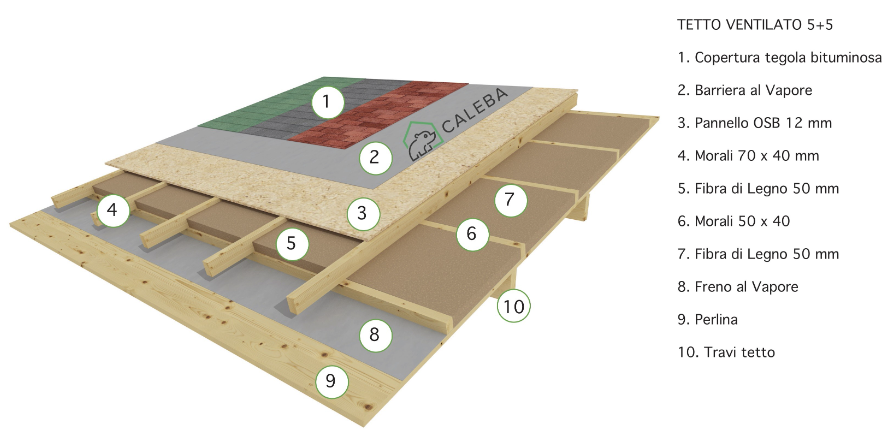 1
CALEBA
2
3
4
5
6
7
8
9
10

TETTO VENTILATO 5+5

1. Copertura tegola bituminosa

2. Barriera al Vapore

3. Pannello OSB 12 mm

4. Morali 70 x 40 mm

5. Fibra di Legno 50 mm

6. Morali 50 x 40

7. Fibra di Legno 50 mm

8. Freno al Vapore

9. Perlina

10. Travi tetto